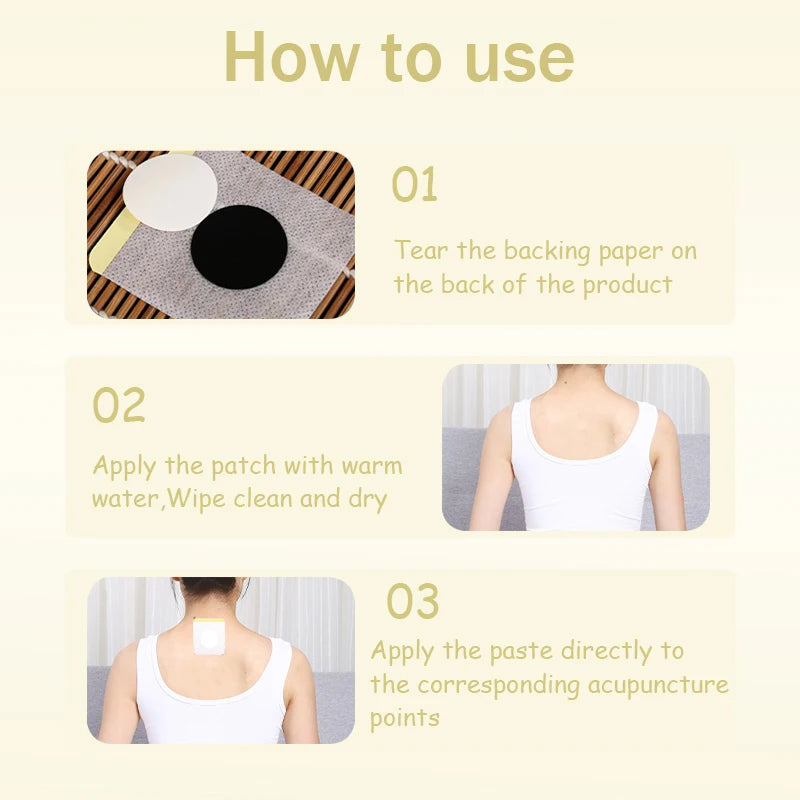 How to use

01

Tear the backing paper on the back of the product

02

Apply the patch with warm water,Wipe clean and dry

03

Apply the paste directly to the corresponding acupuncture points