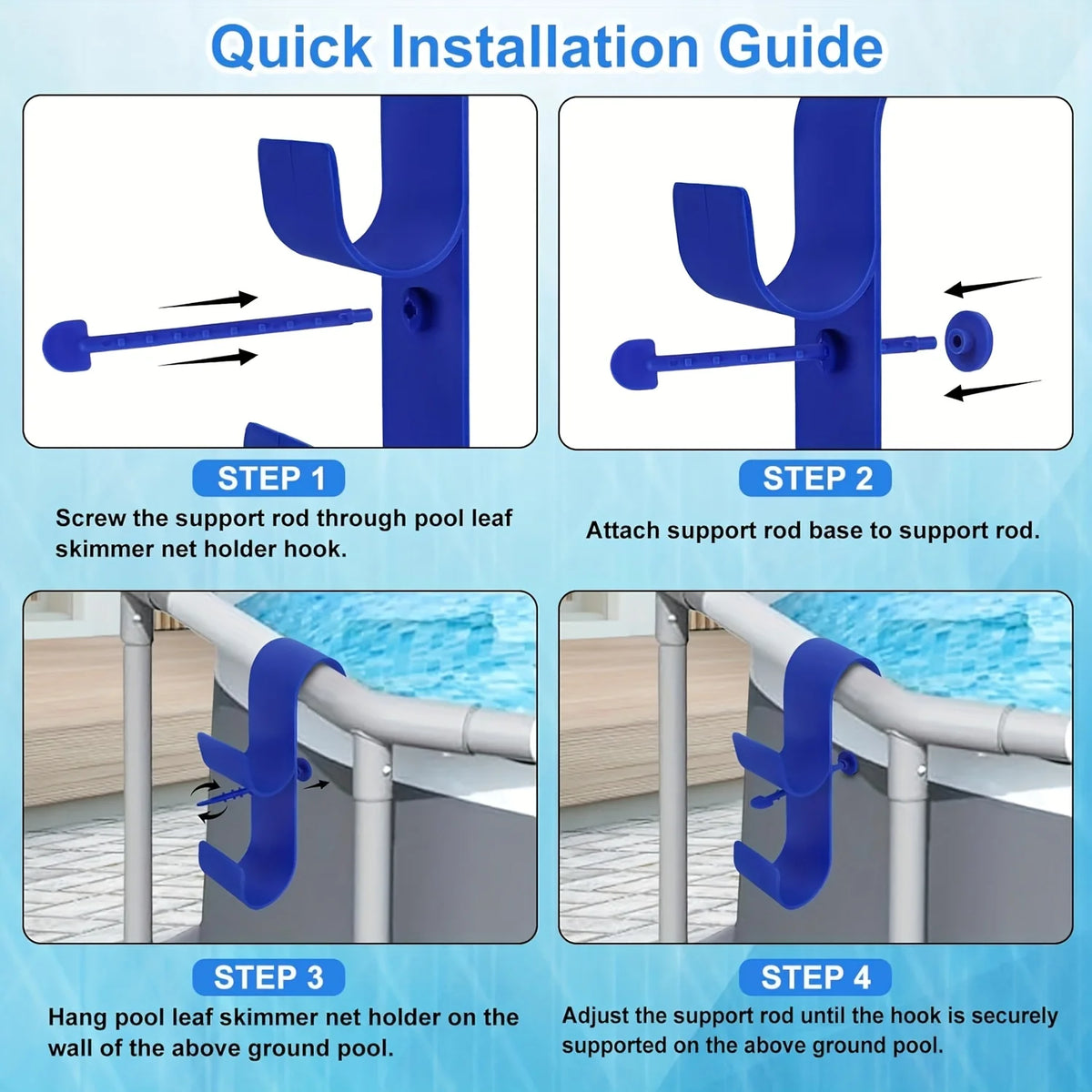 Quick Installation Guide

STEP 1
Screw the support rod through pool leaf skimmer net holder hook.

STEP 2
Attach support rod base to support rod.

STEP 3
Hang pool leaf skimmer net holder on the wall of the above ground pool.

STEP 4
Adjust the support rod until the hook is securely supported on the above ground pool.