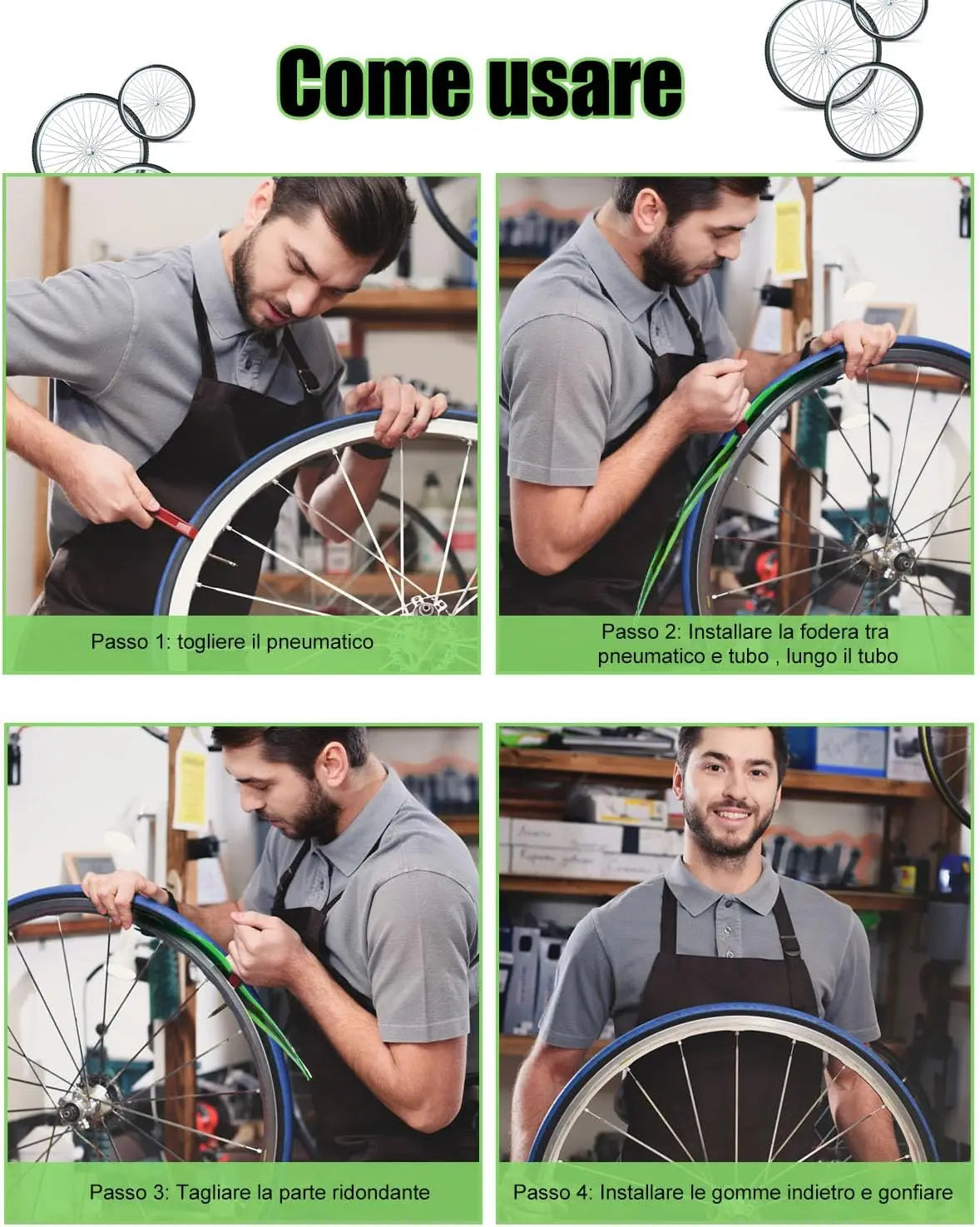 Come usare

Passo 1: togliere il pneumatico

Passo 2: Installare la fodera tra pneumatico e tubo , lungo il tubo

Passo 3: Tagliare la parte ridondante

Passo 4: Installare le gomme indietro e gonfiare