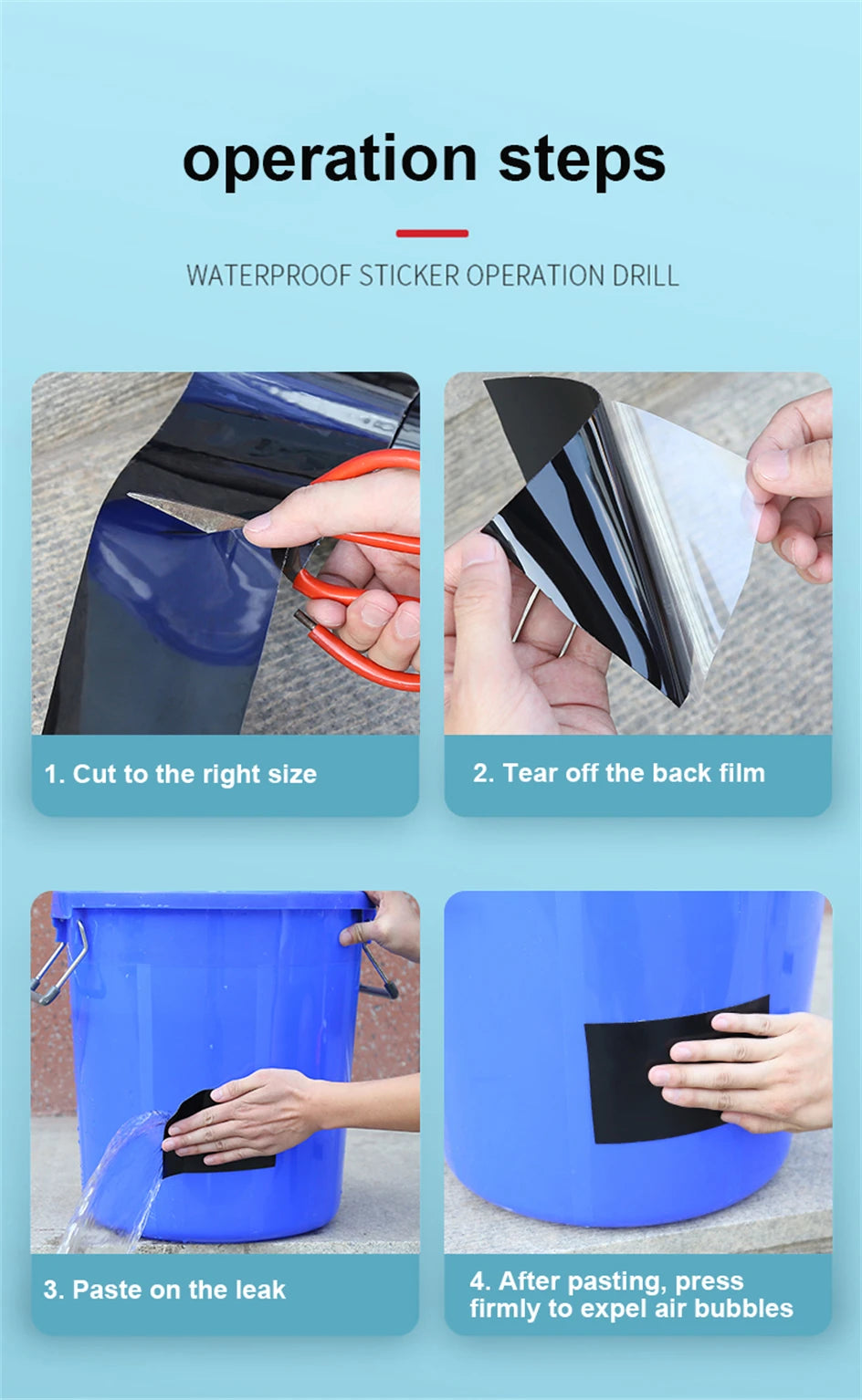 operation steps

WATERPROOF STICKER OPERATION DRILL

1. Cut to the right size

2. Tear off the back film

3. Paste on the leak

4. After pasting, press firmly to expel air bubbles